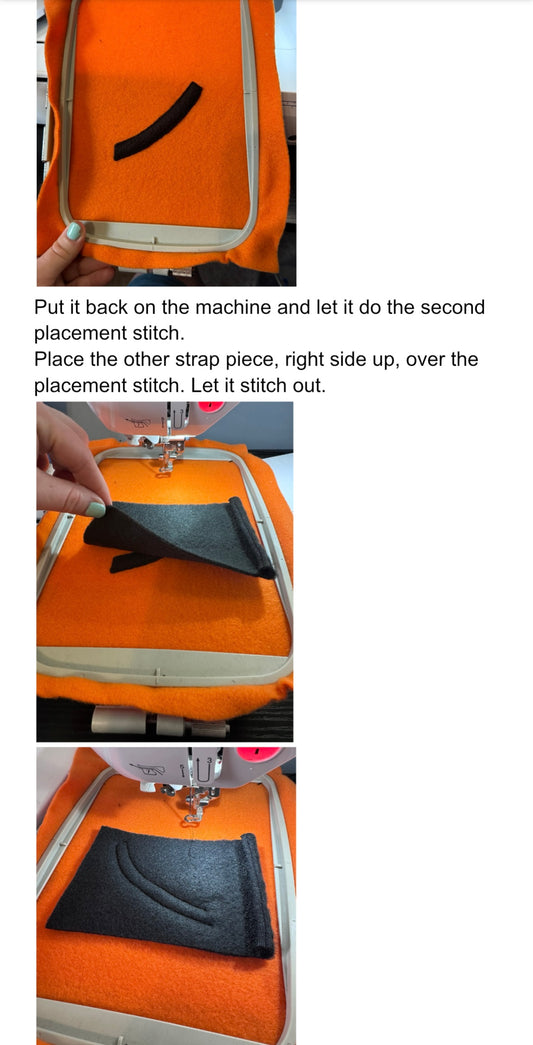 Put it back on the machine and let it do the second placement stitch.
Place the other strap piece, right side up, over the placement stitch. Let it stitch out.